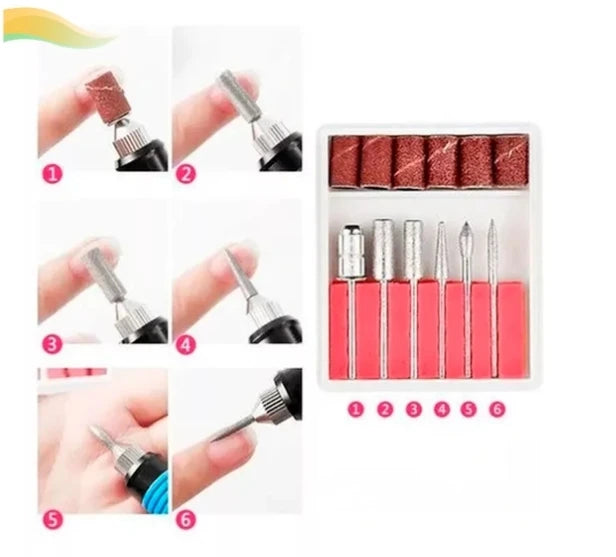 1
2
3
4
5
6

1 2 3 4 5 6